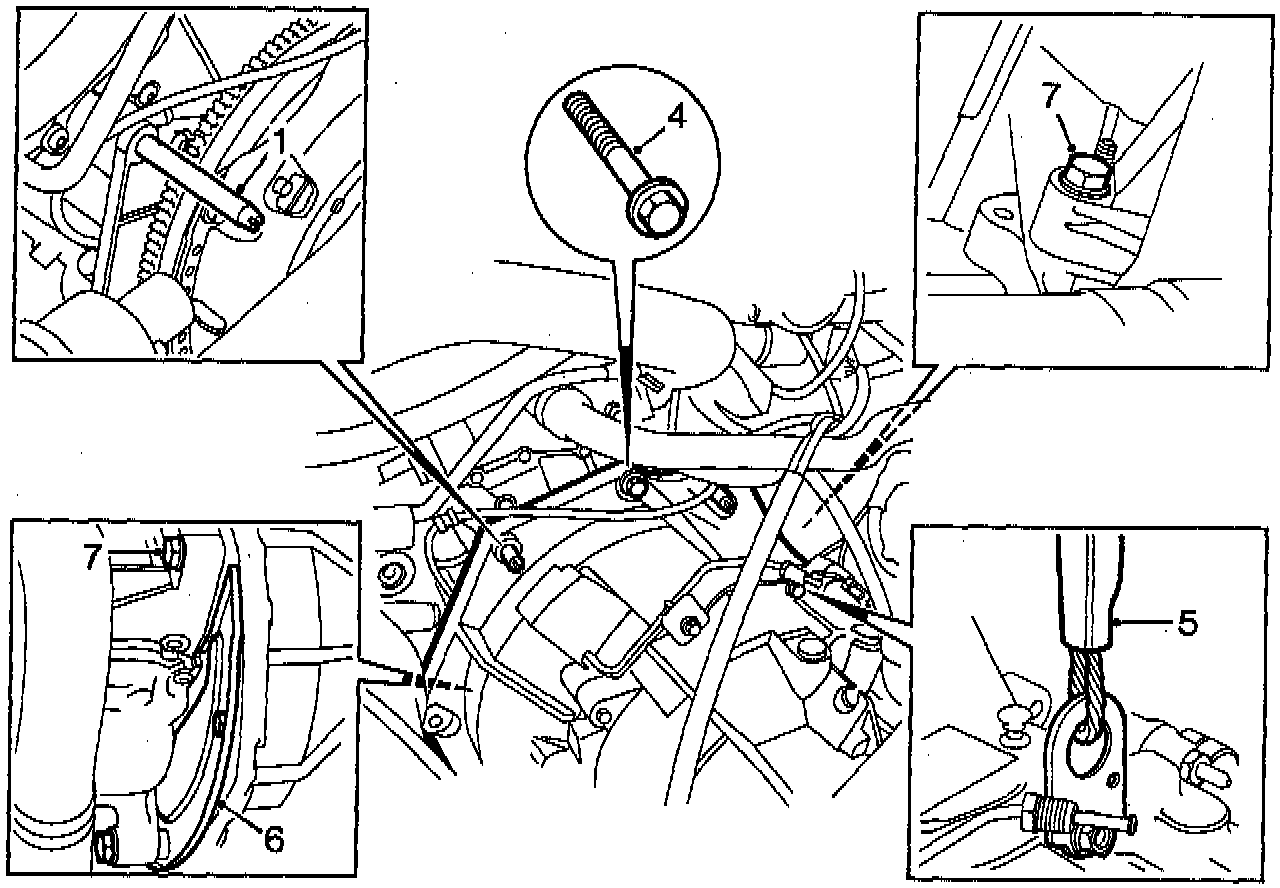 1

4

7

7

5

6