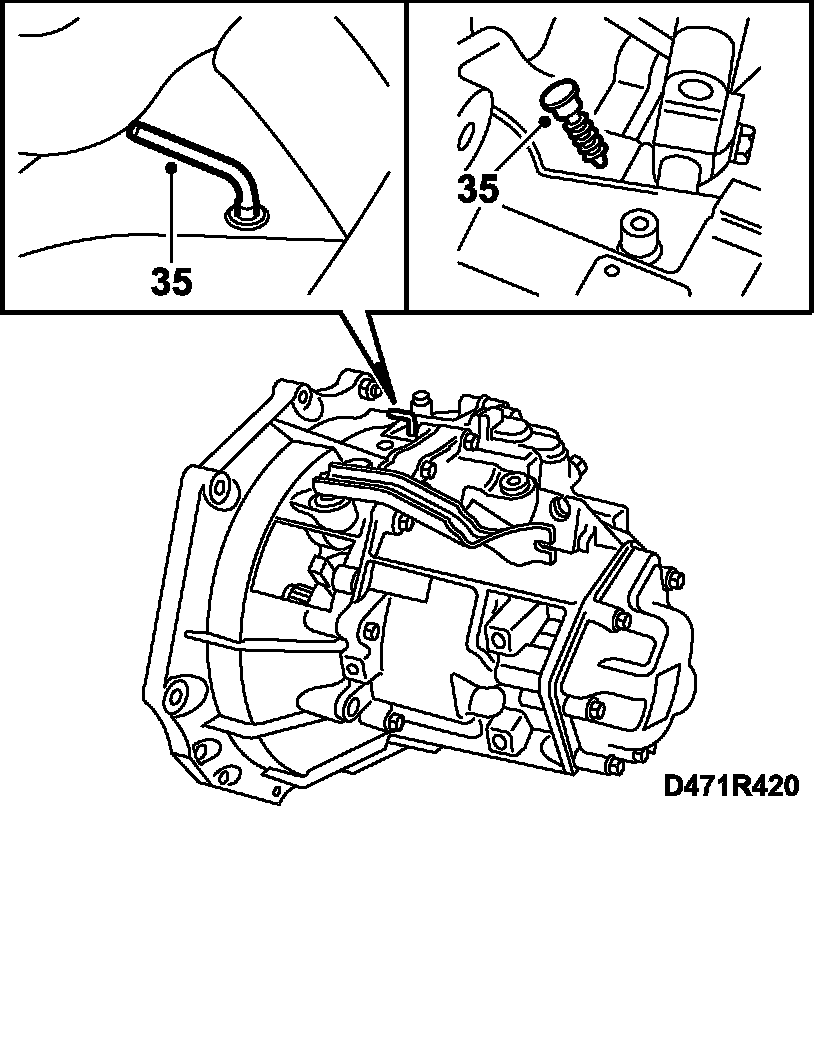 35

35

D471R420