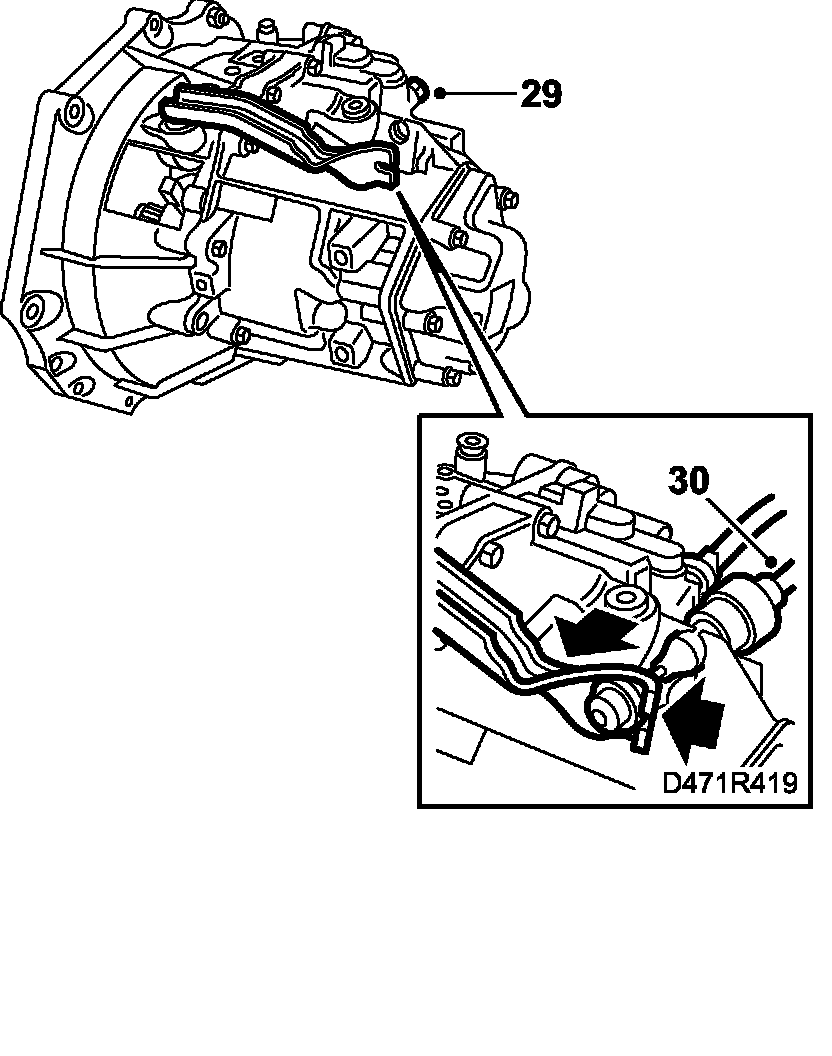 29

30

D471R419