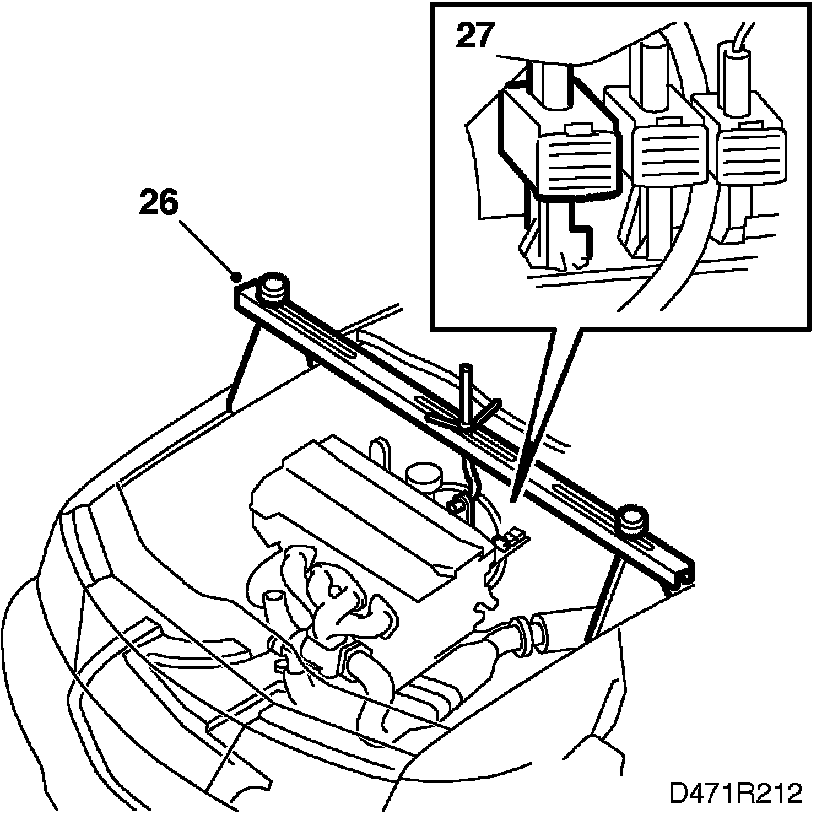 27

26

D471R212