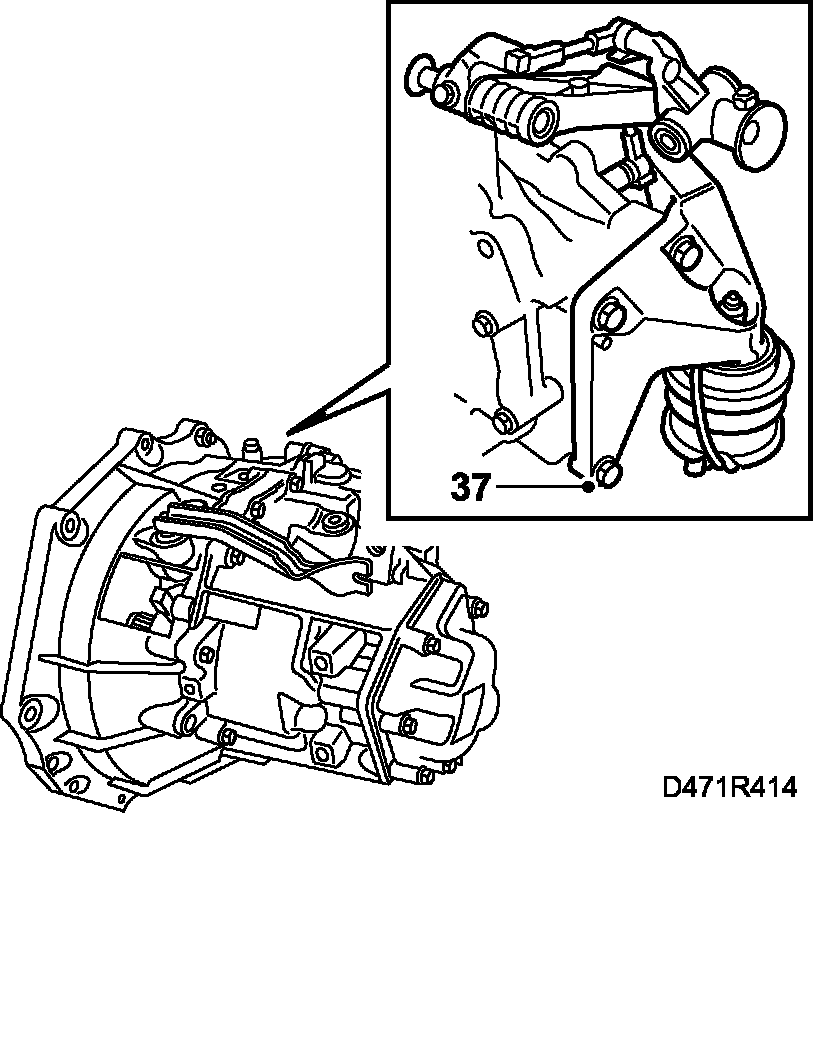 37

D471R414