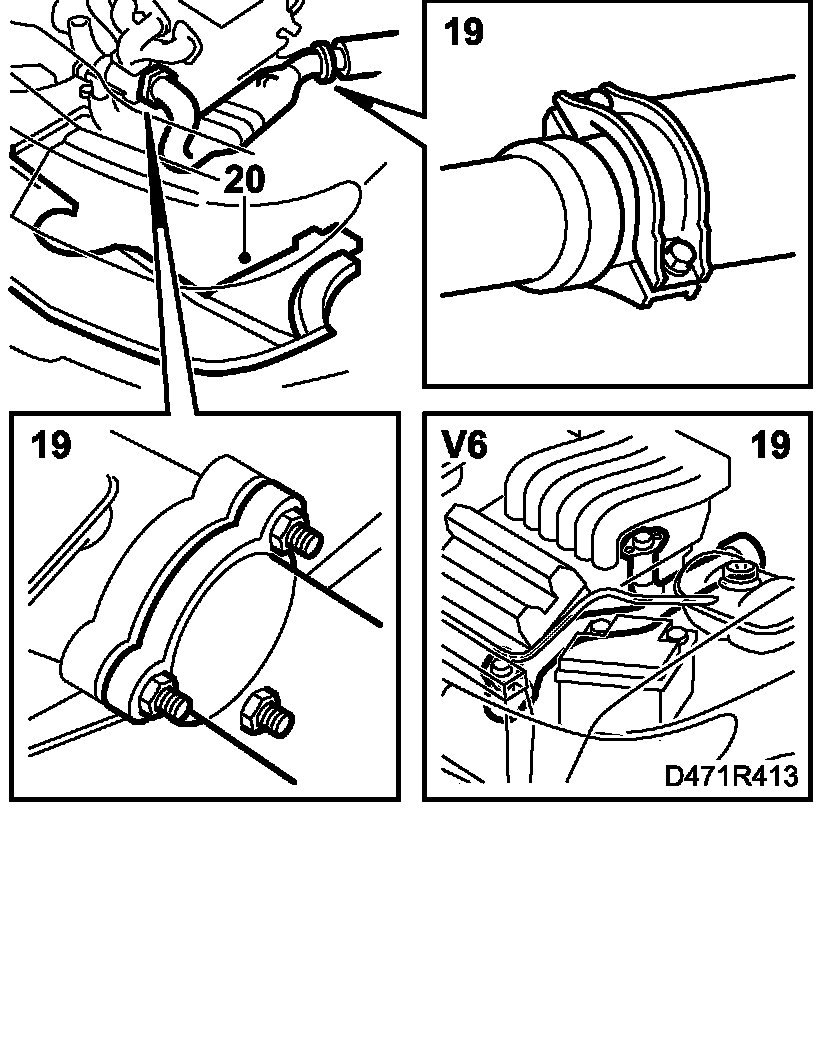 20

19

19

V6

19

D471R413