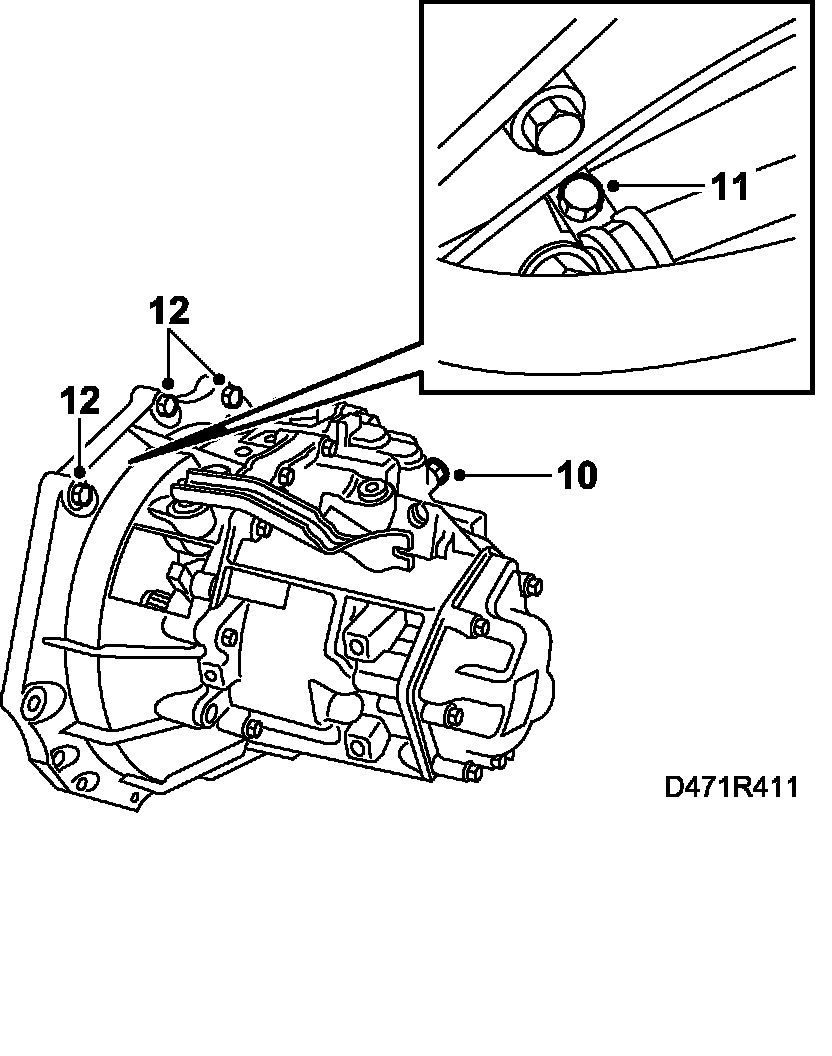 11

12

12

10

D471R411