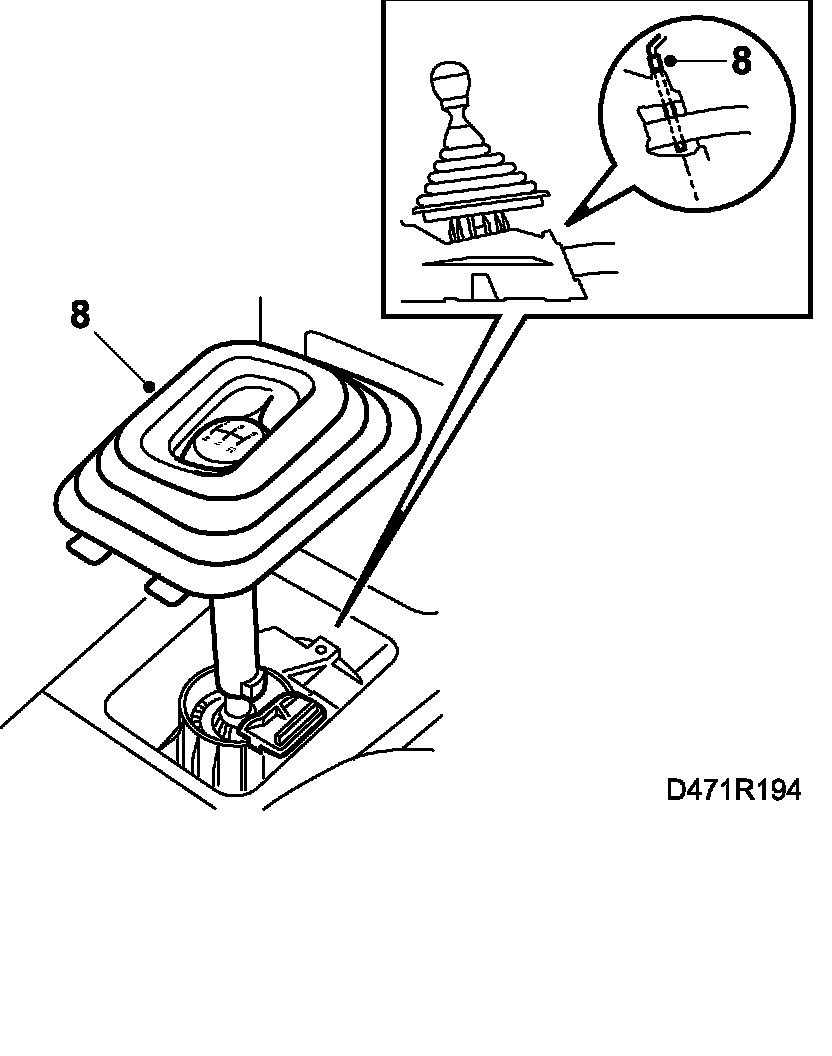 8

8

D471R194