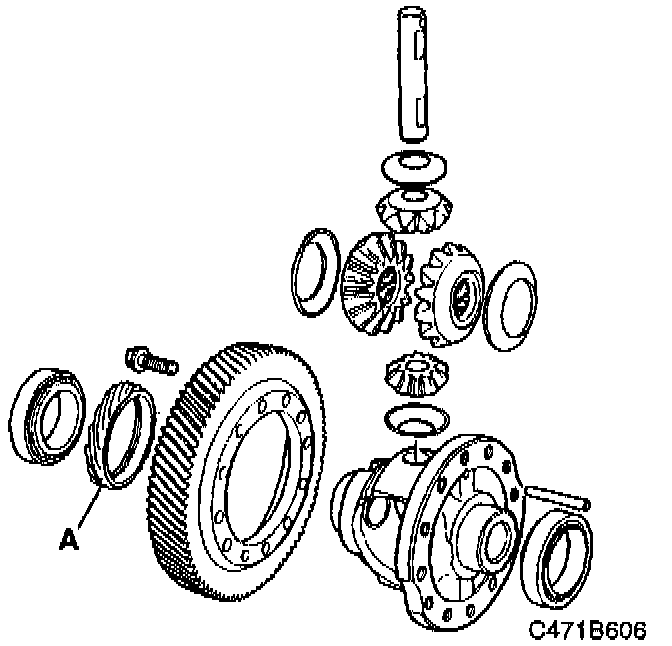 A

C471B606