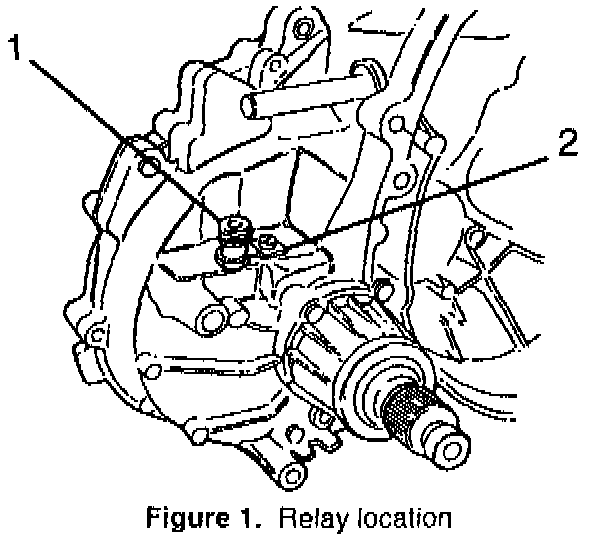 1

2

Figure 1. Relay location