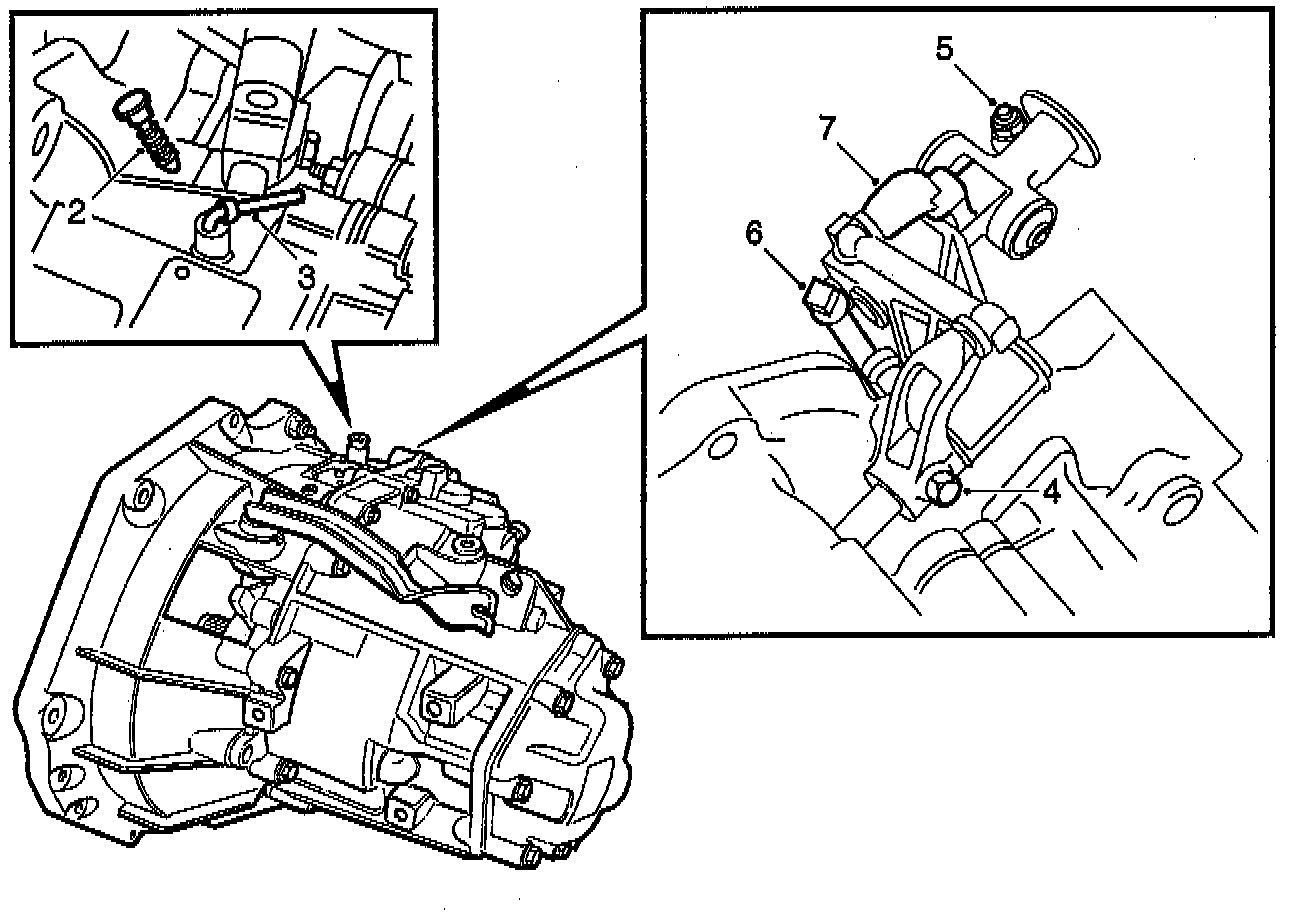 2
3
5
7
6
4