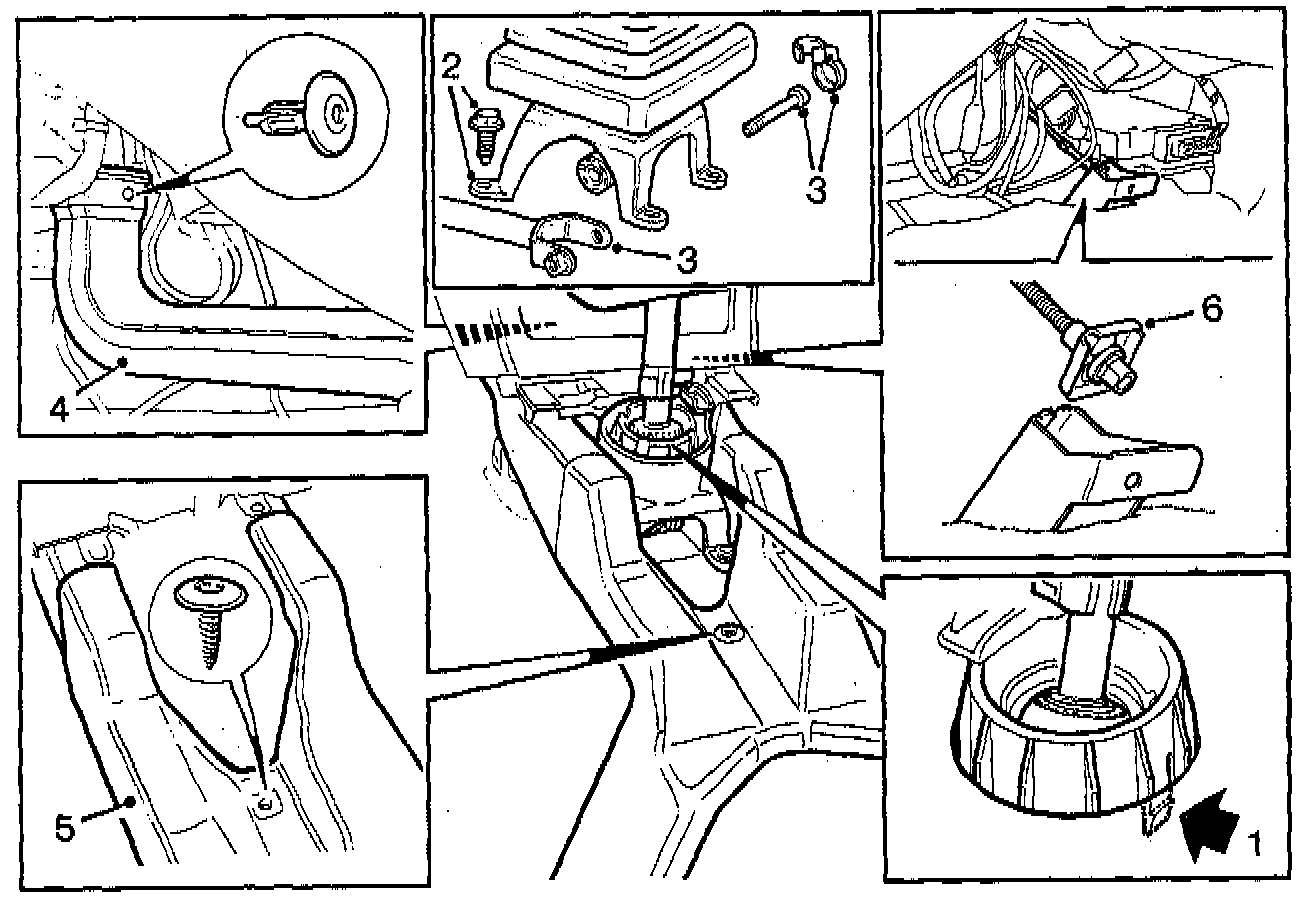 2
3
3
4
6
5
1