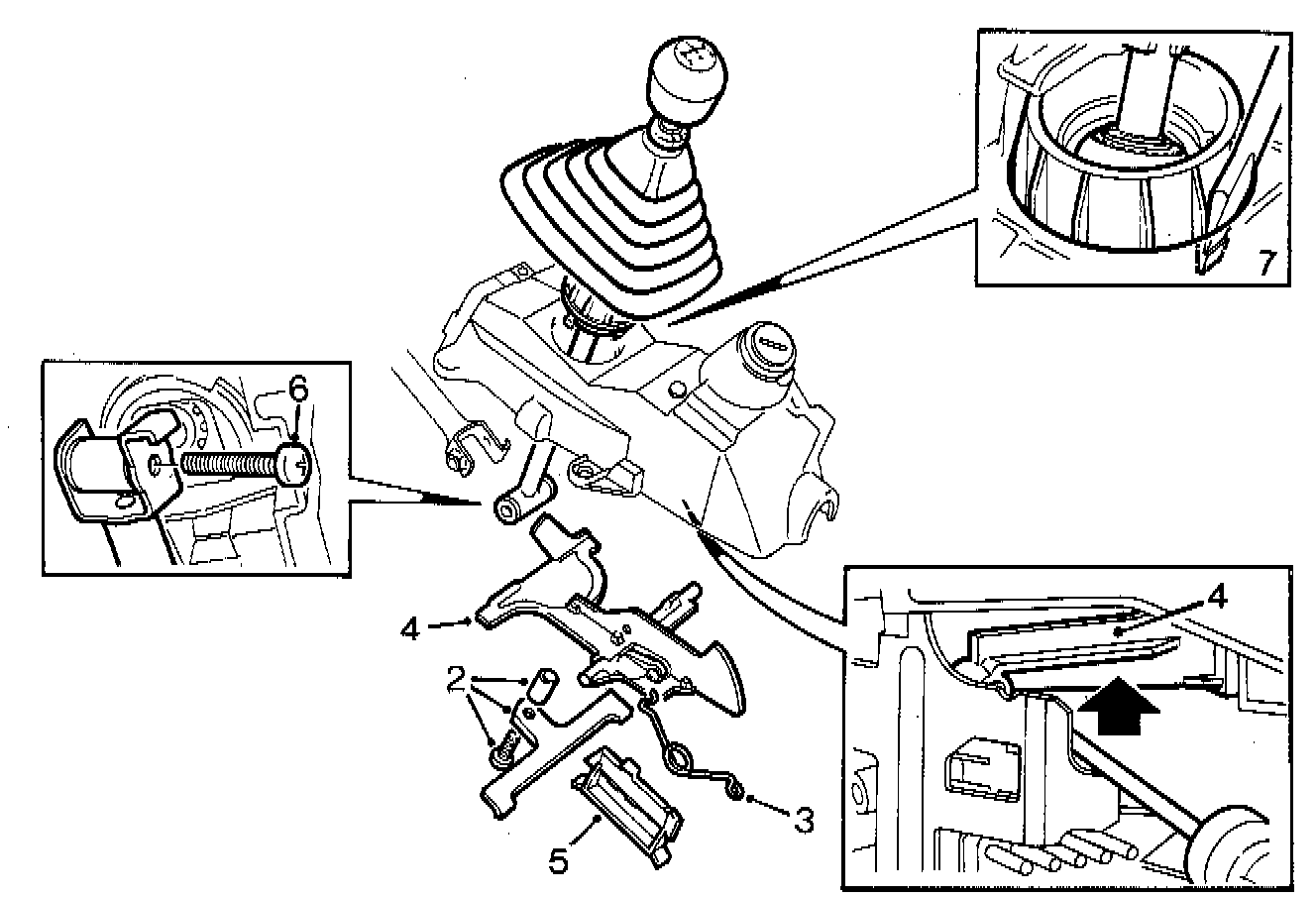 7
6
4
4
2
3
5