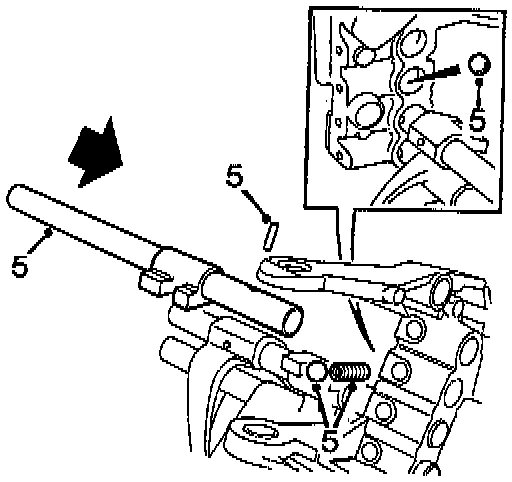 5
5
5
5