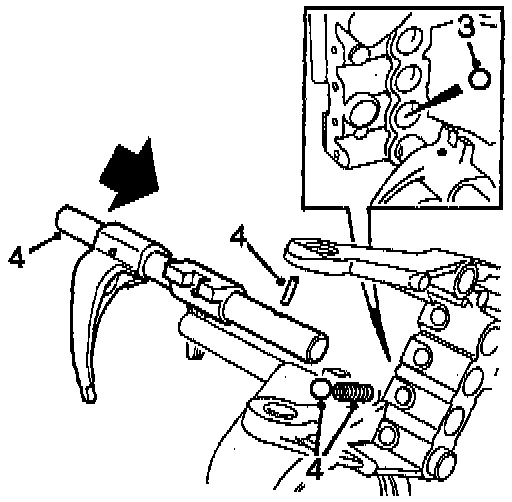 3
4
4
4