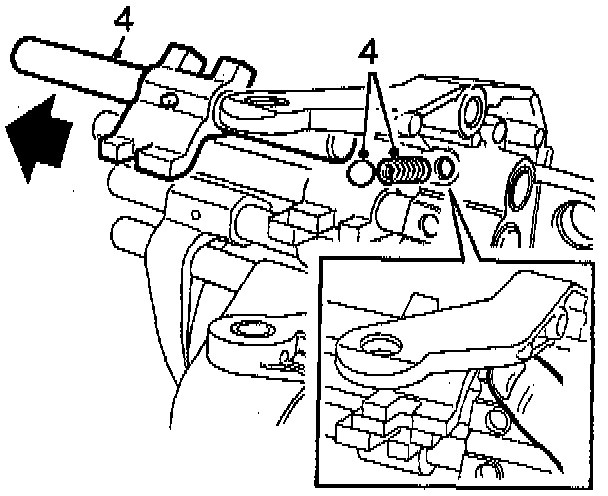 4

4