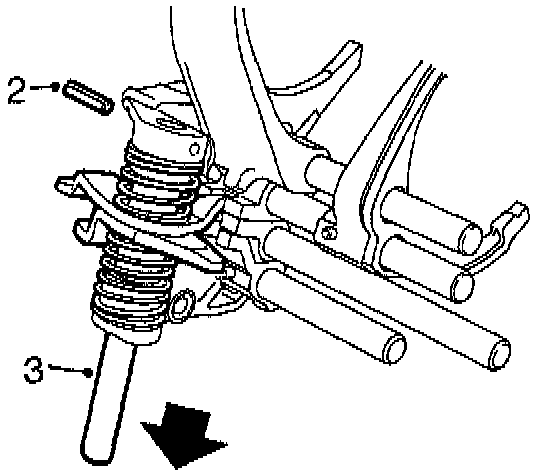 2
3