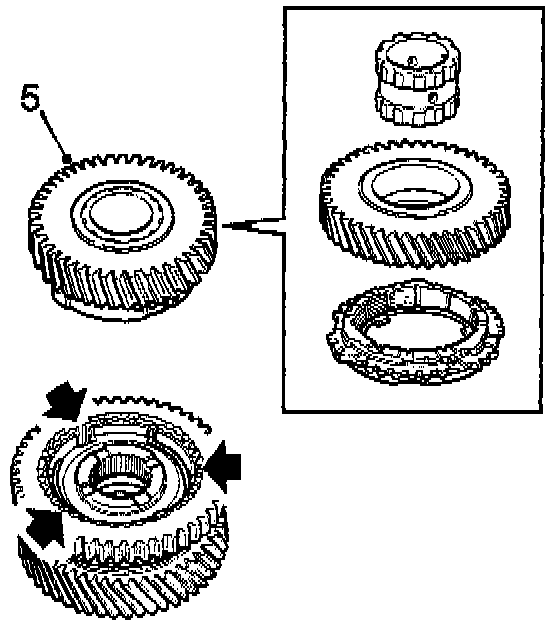 5