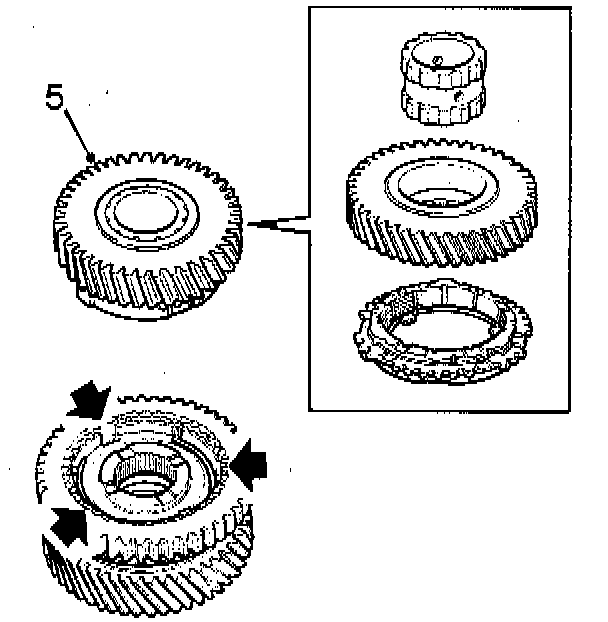 5