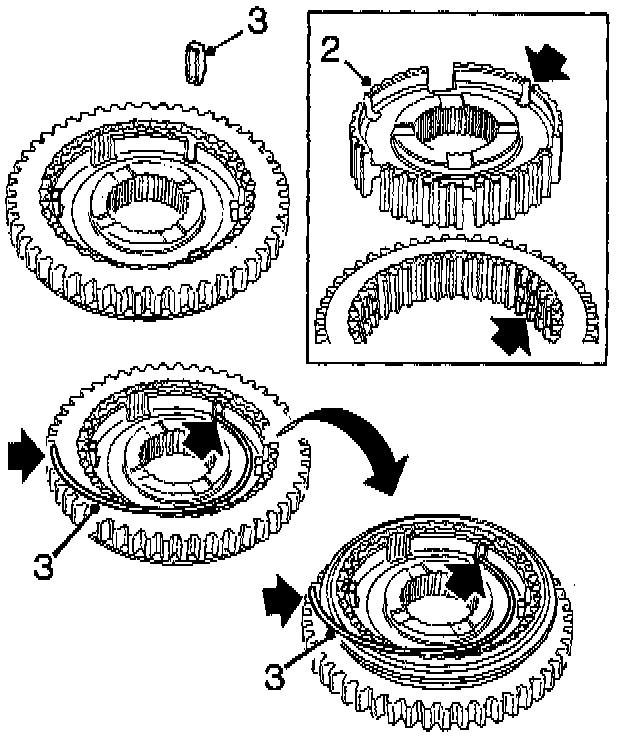 3
2
3
3