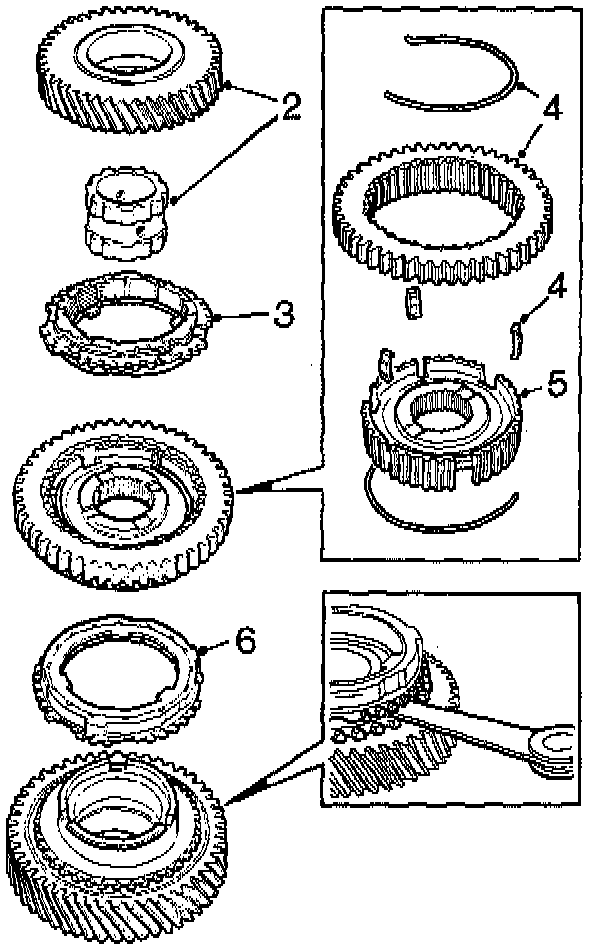 2
4
3
4
5
6