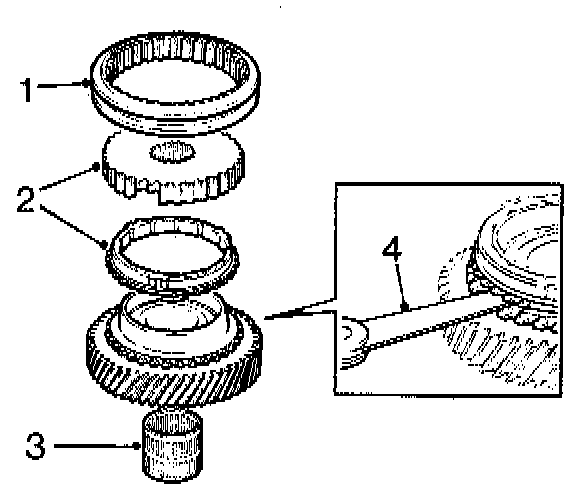 1
2
4
3