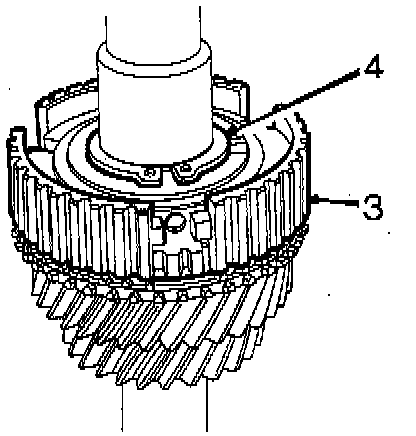 4
3