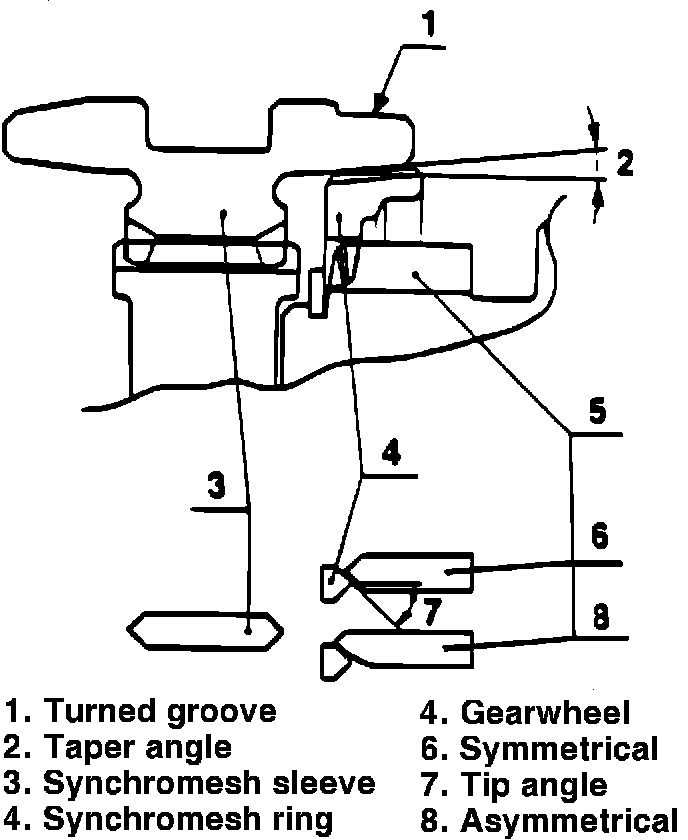 1
2
5
4
3
6
7
8

1. Turned groove
2. Taper angle
3. Synchromesh sleeve
4. Synchromesh ring

4. Gearwheel
6. Symmetrical
7. Tip angle
8. Asymmetrical