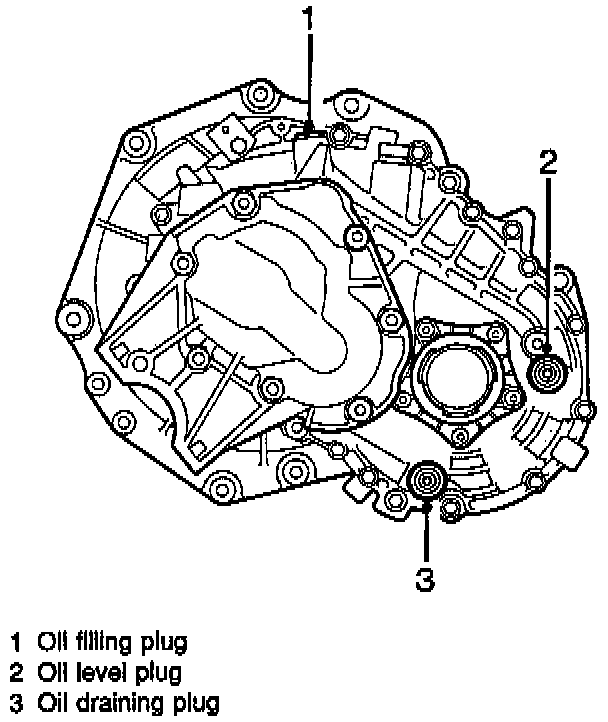 1

2

3

1 Oil filling plug
2 Oil level plug
3 Oil draining plug