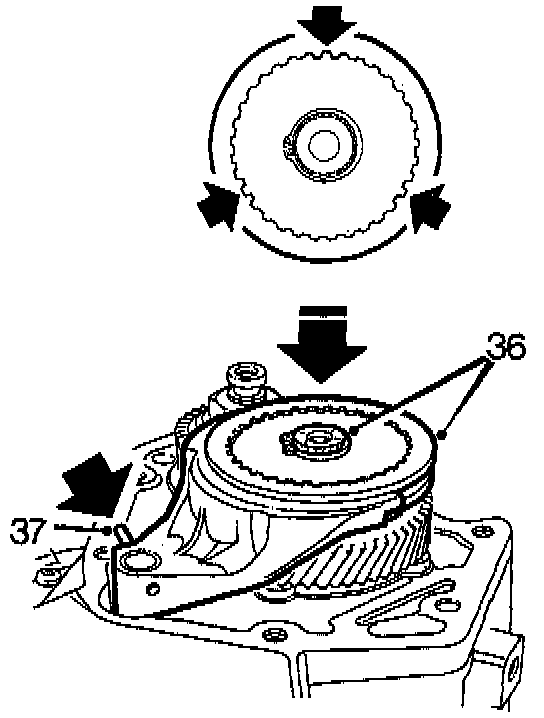 36
37