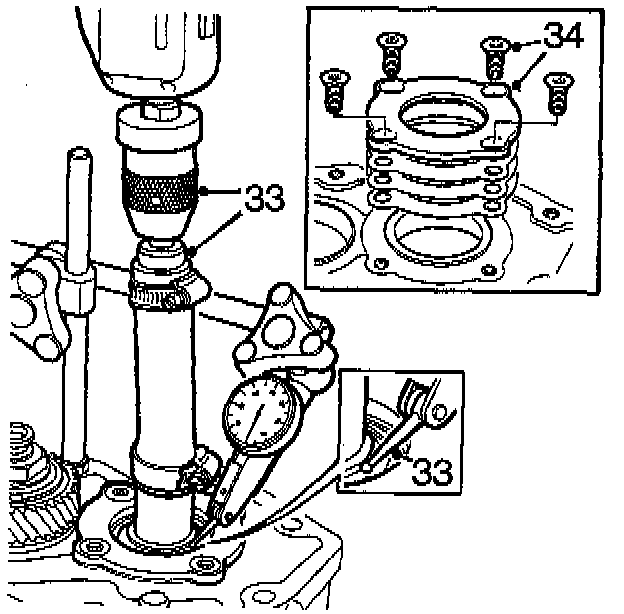 34
33
33