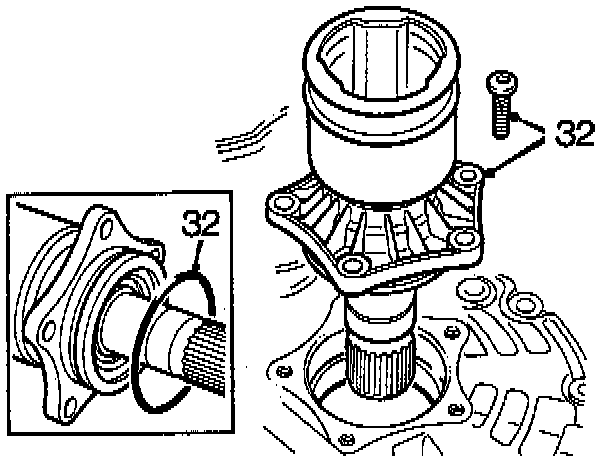 32

32