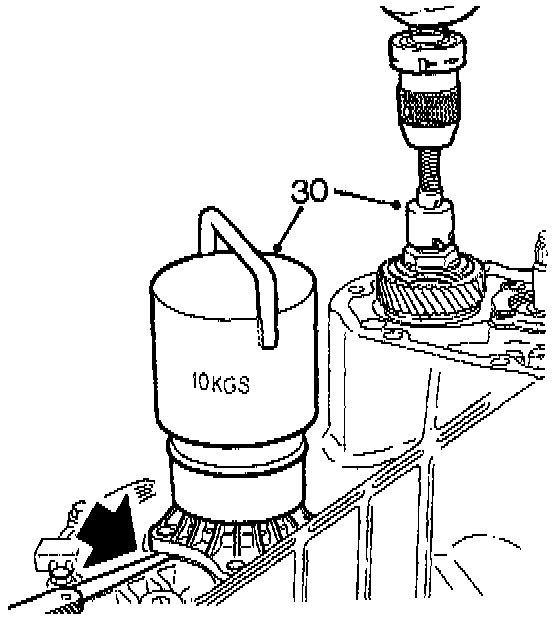 30

10KGS