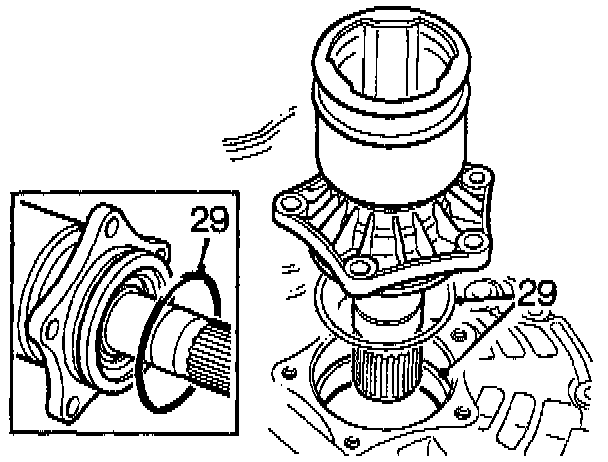 29

29