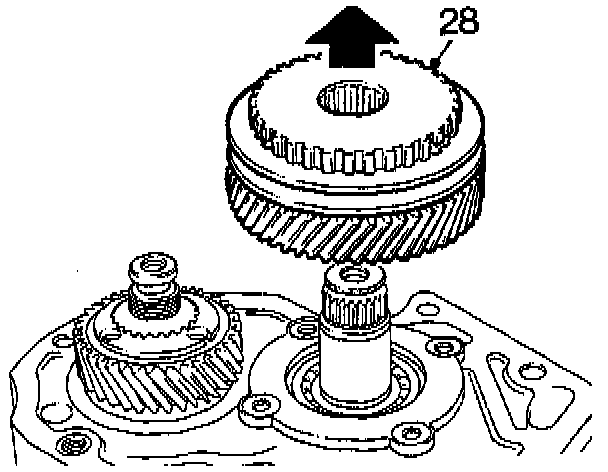 28