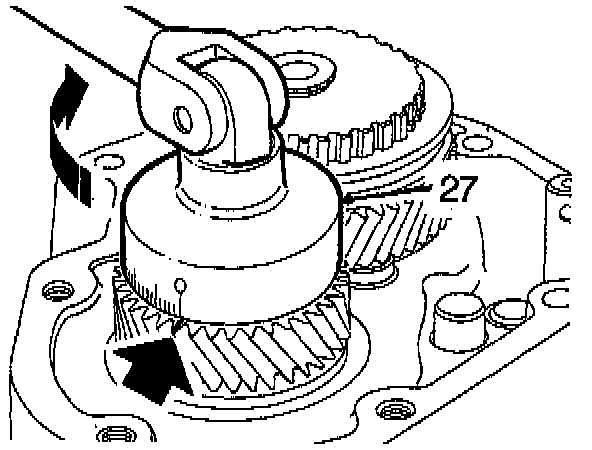 27