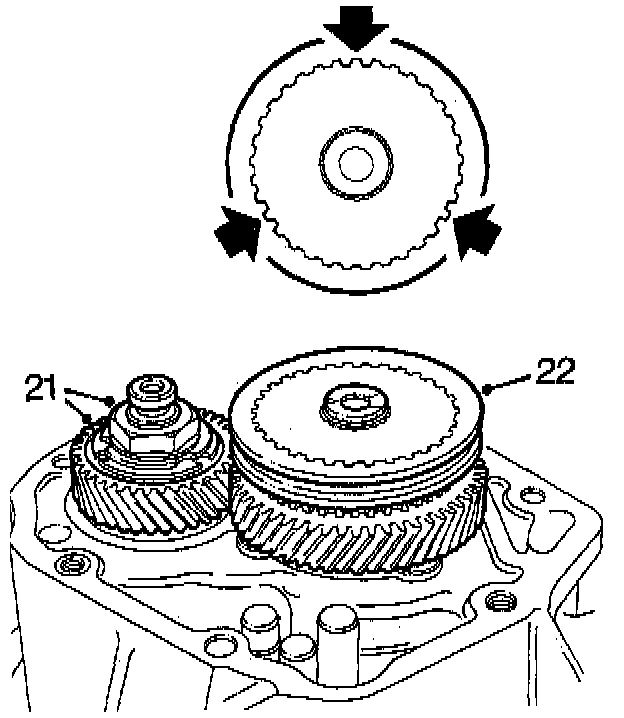 21

22