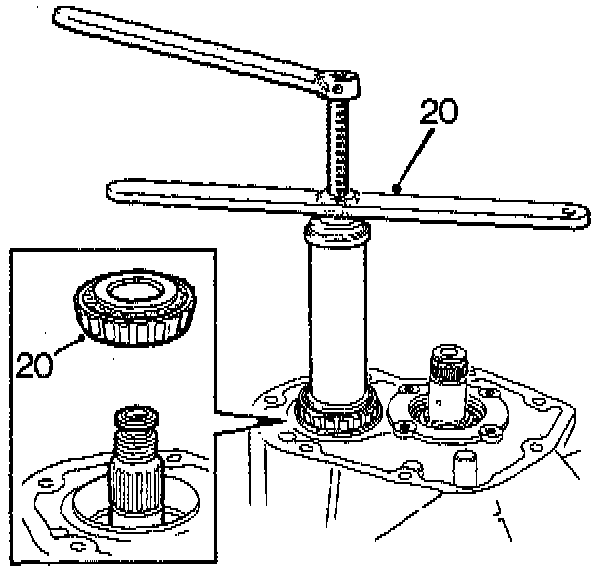 20

20