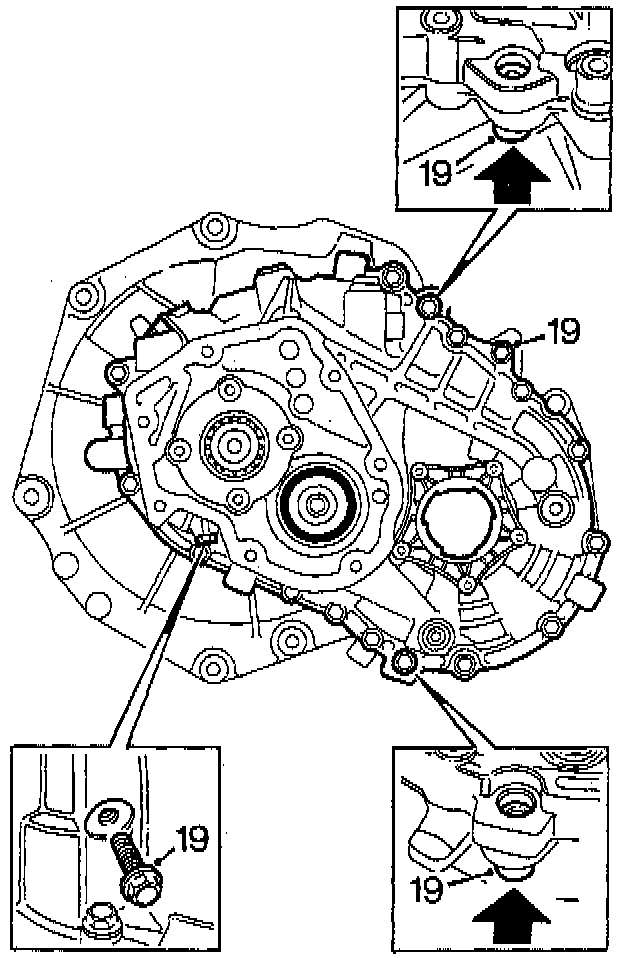 19
19
19
19