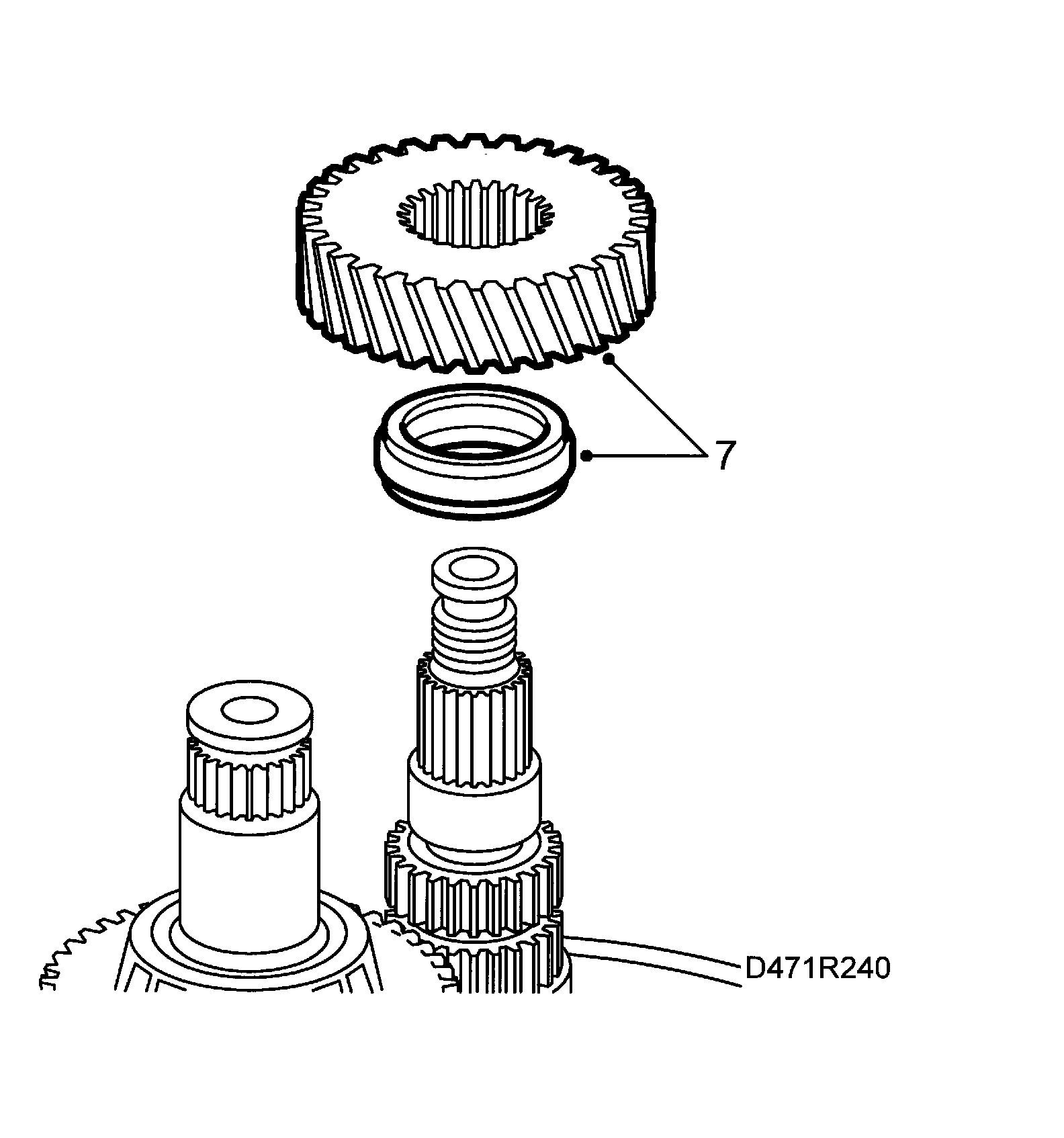 7

D471R240