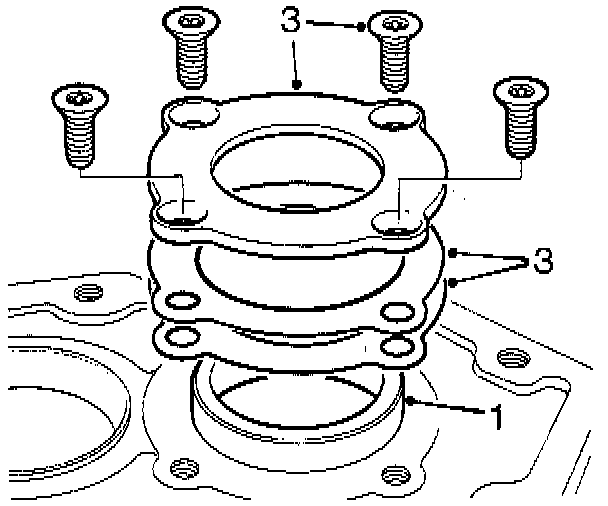 3
3
1