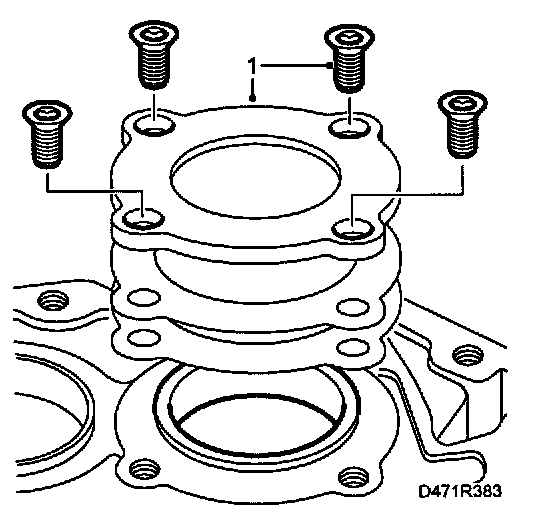 1

D471R383