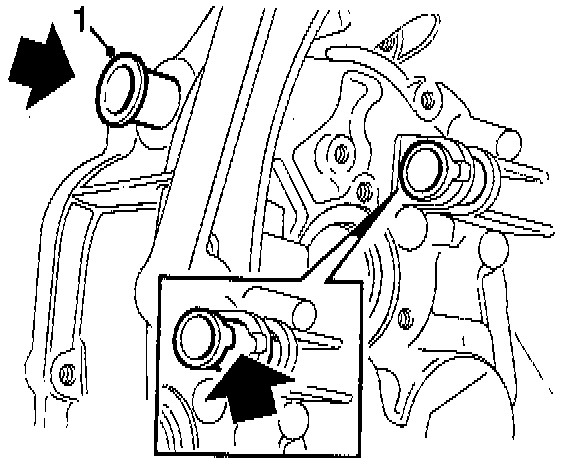 1