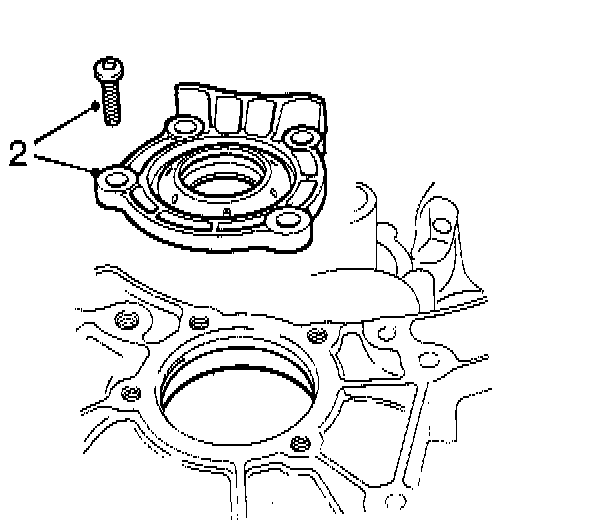 2