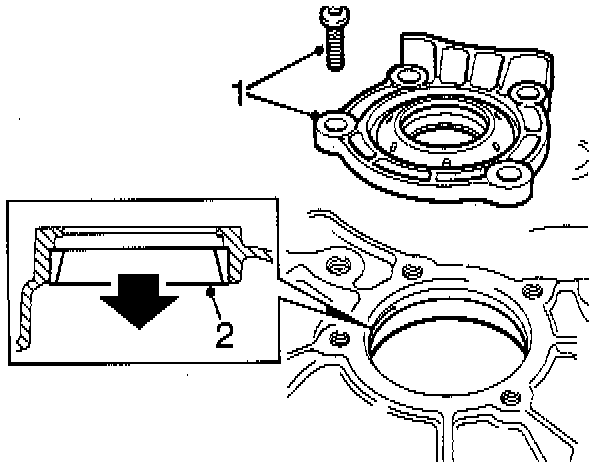 1
2