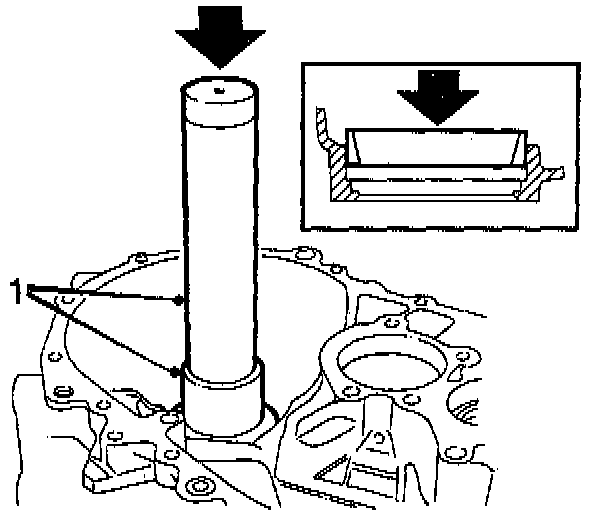 1