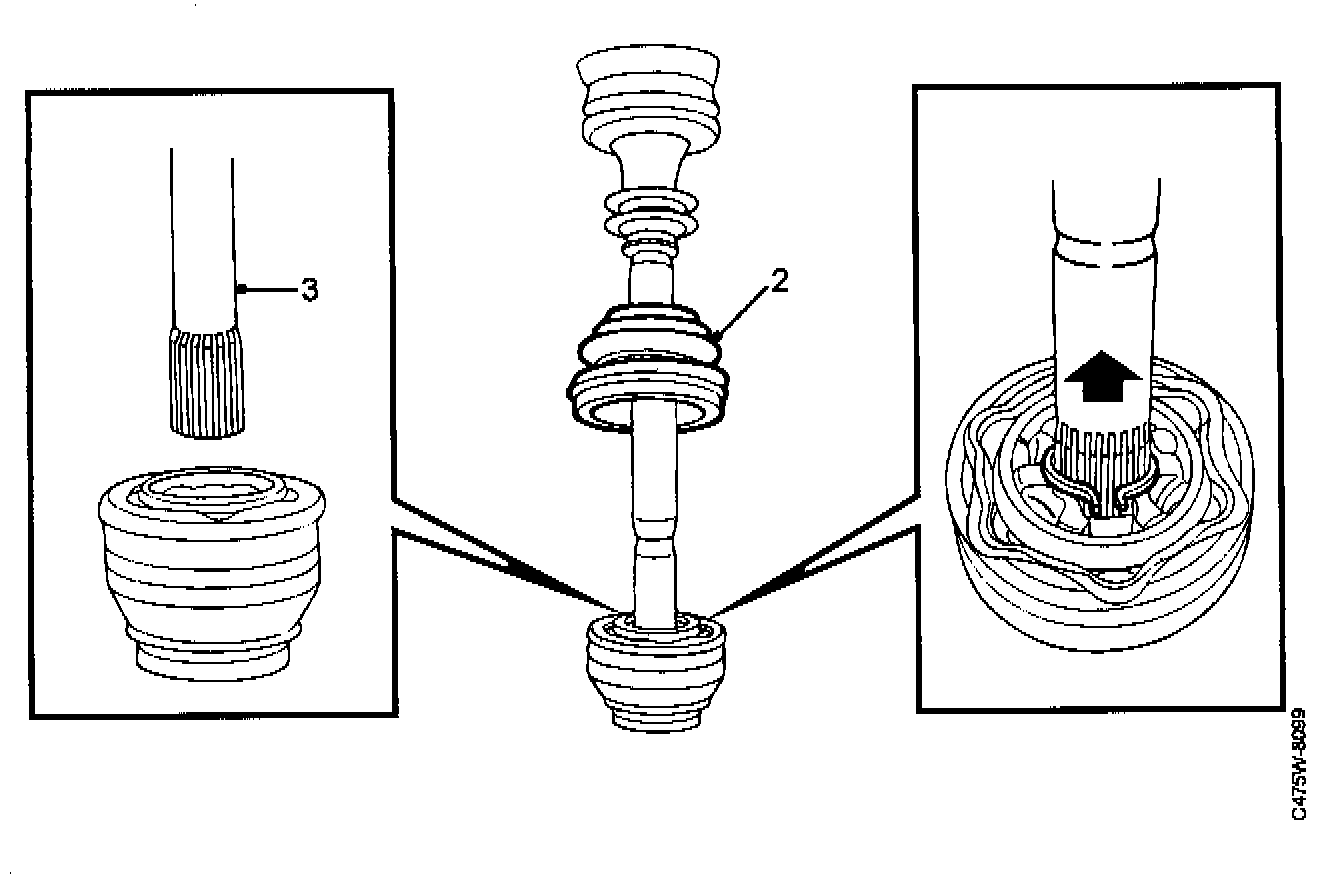 3

2

C475W-8099