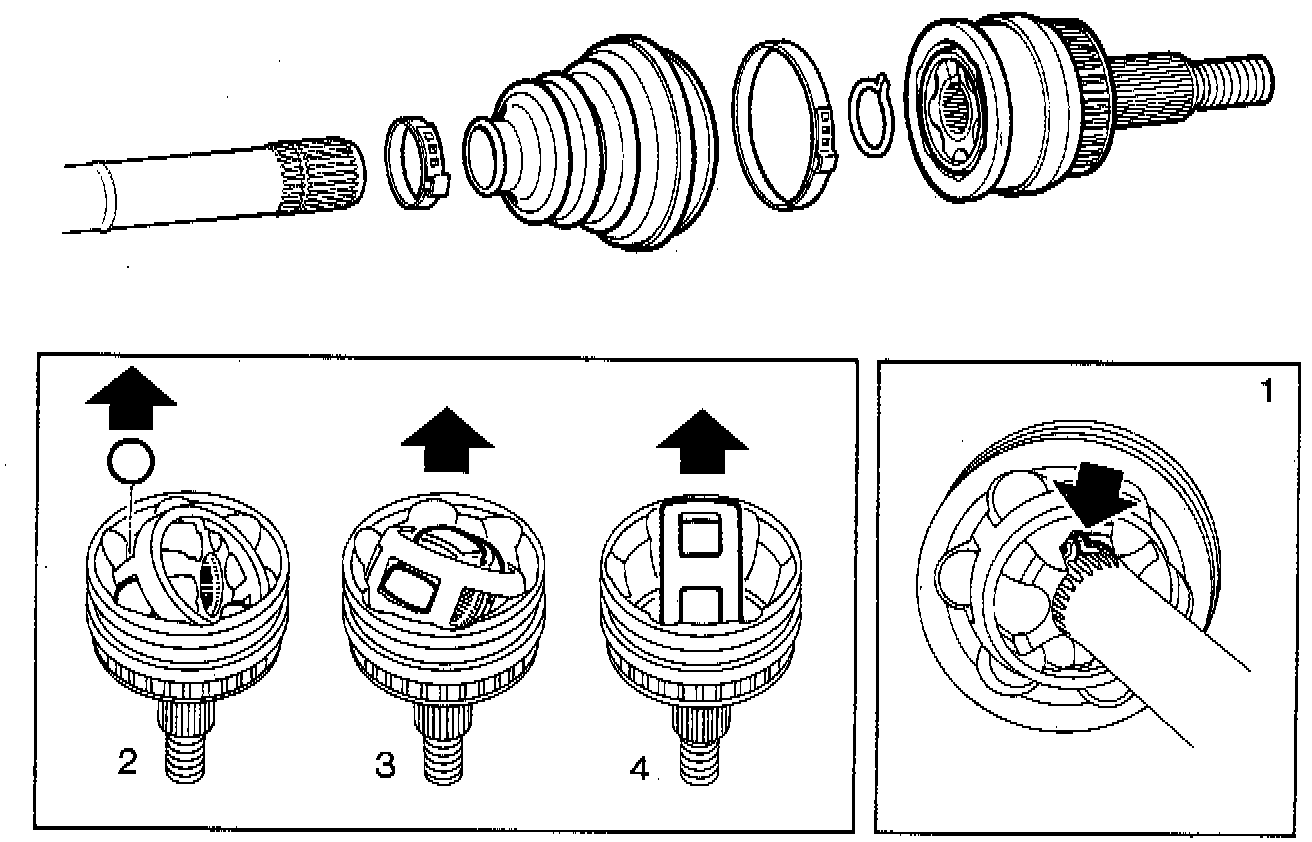 2

3

4

1