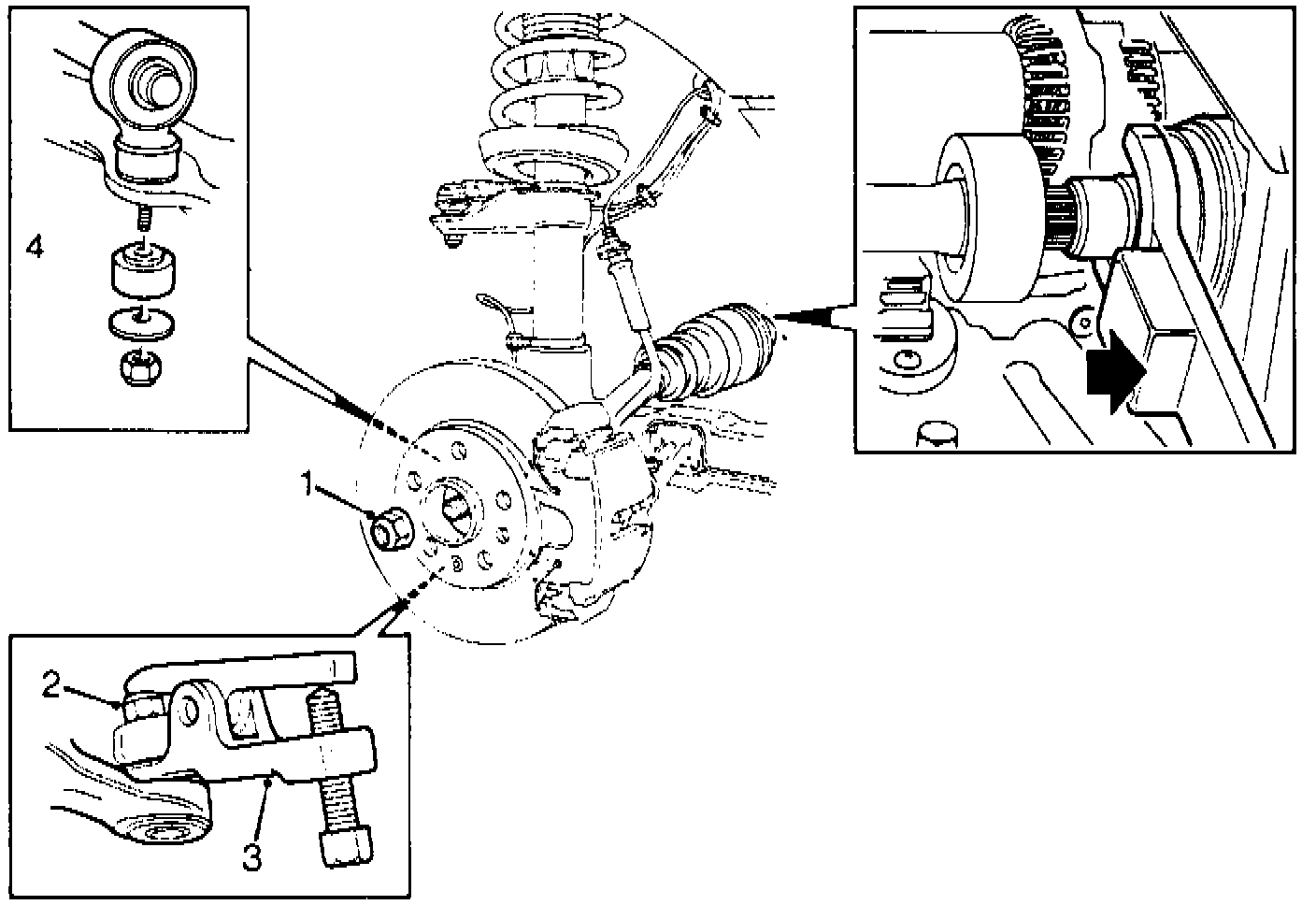 4

1

2

3