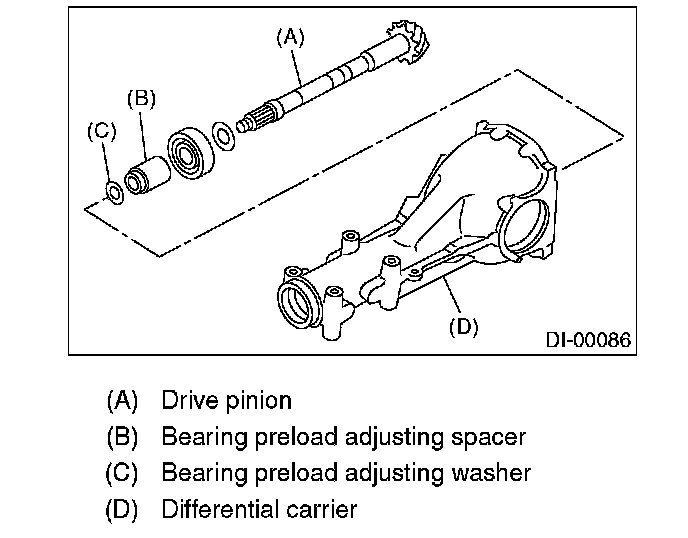 (A)
(B)
(C)
(D)
DI-00086

(A) Drive pinion
(B) Bearing preload adjusting spacer
(C) Bearing preload adjusting washer
(D) Differential carrier