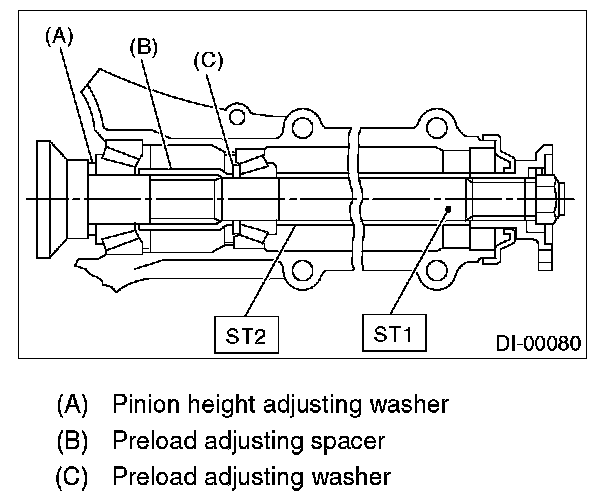 (A)
(B)
(C)
ST2
ST1
DI-00080

(A) Pinion height adjusting washer
(B) Preload adjusting spacer
(C) Preload adjusting washer