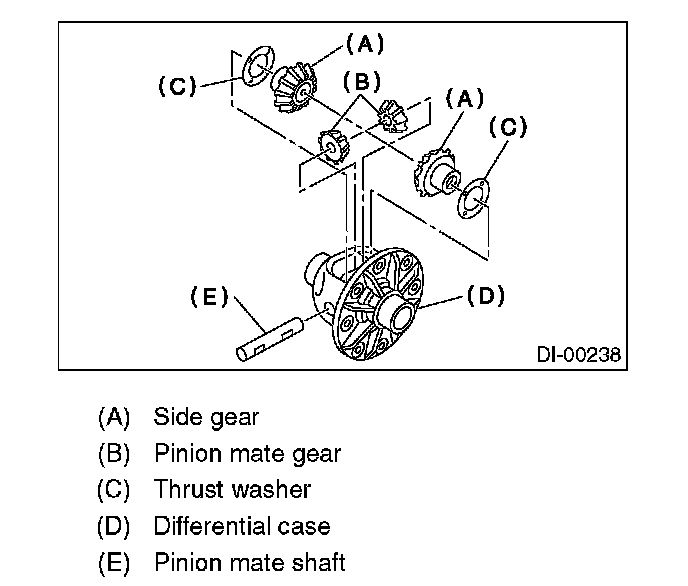 (A)
(C)
(B)
(A)
(C)
(E)
(D)
DI-00238

(A) Side gear
(B) Pinion mate gear
(C) Thrust washer
(D) Differential case
(E) Pinion mate shaft