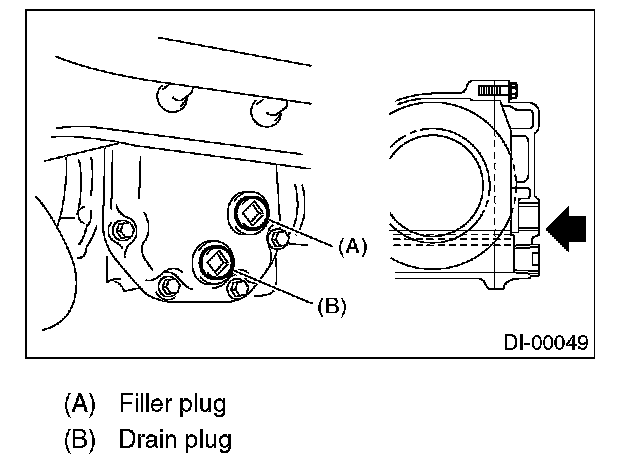 (A)

(B)

DI-00049

(A) Filler plug

(B) Drain plug