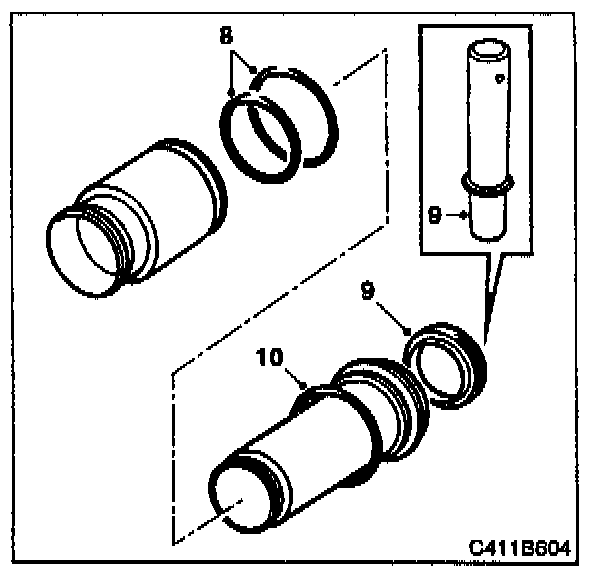 8

9

9

10

C411B604